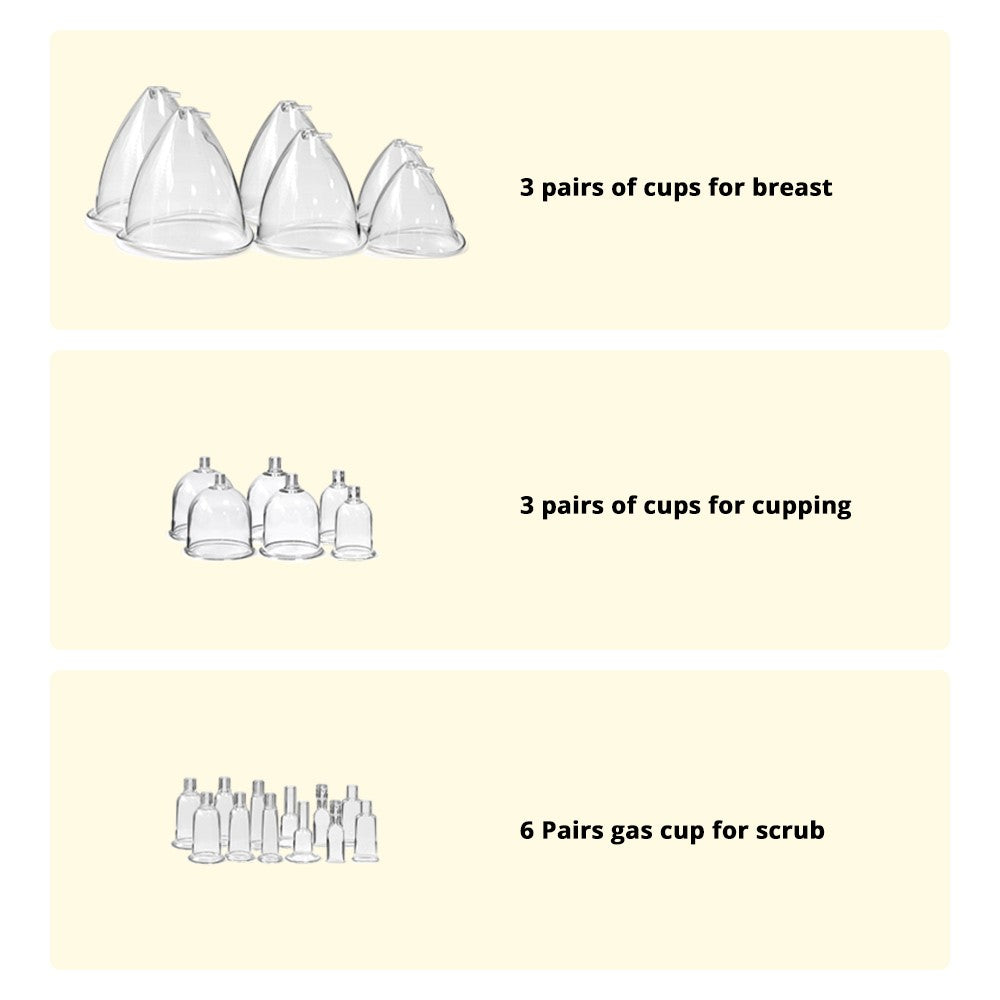 3 pairs of cups for breast

3 pairs of cups for cupping

6 Pairs gas cup for scrub